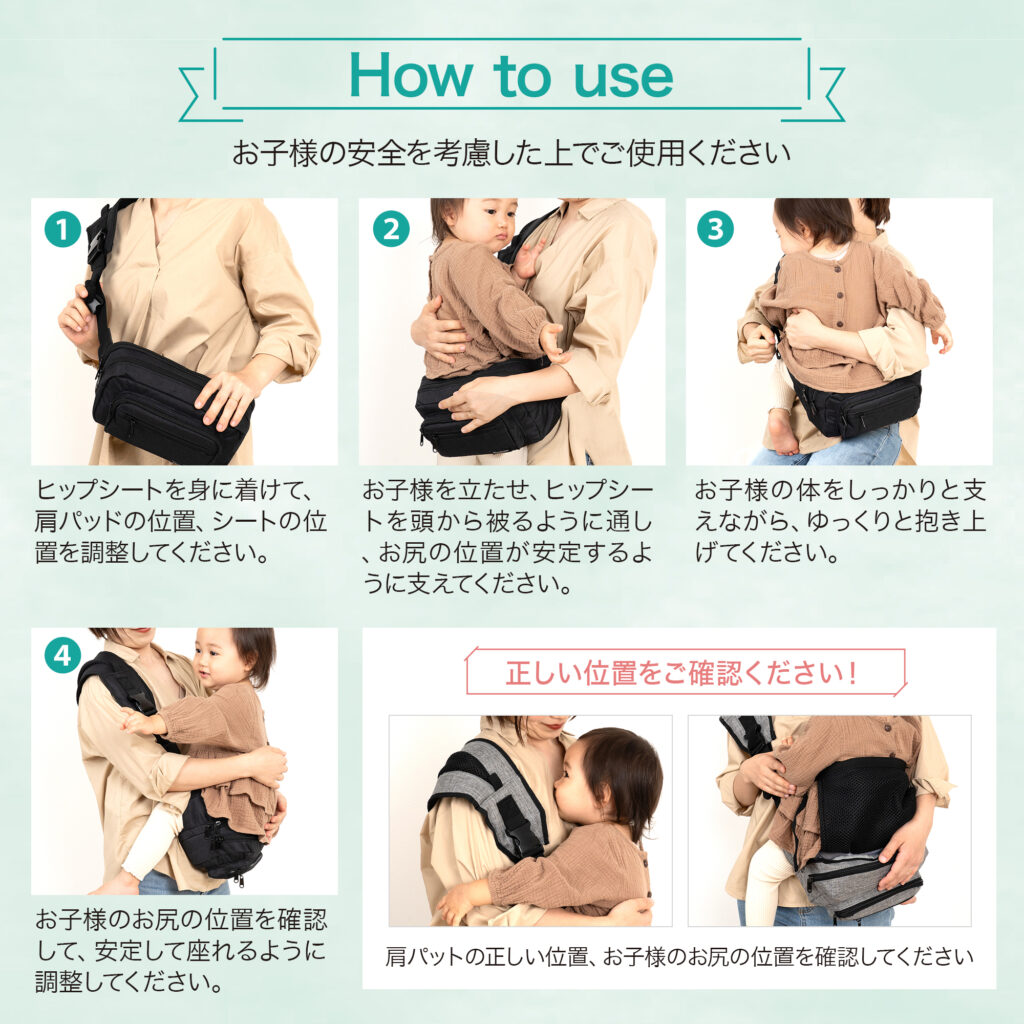 How to use

お子様の安全を考慮した上でご使用ください

1

ヒップシートを身に着けて、肩パッドの位置、シートの位置を調整してください。

2

お子様を立たせ、ヒップシートを頭から被るように通し、お尻の位置が安定するように支えてください。

3

お子様の体をしっかりと支えながら、ゆっくりと抱き上げてください。

4

お子様のお尻の位置を確認して、安定して座れるように調整してください。

正しい位置をご確認ください!

肩パットの正しい位置、お子様のお尻の位置を確認してください